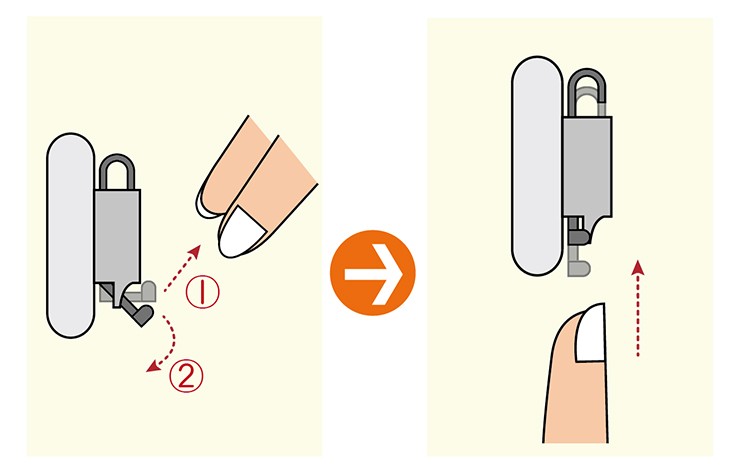 ①
②